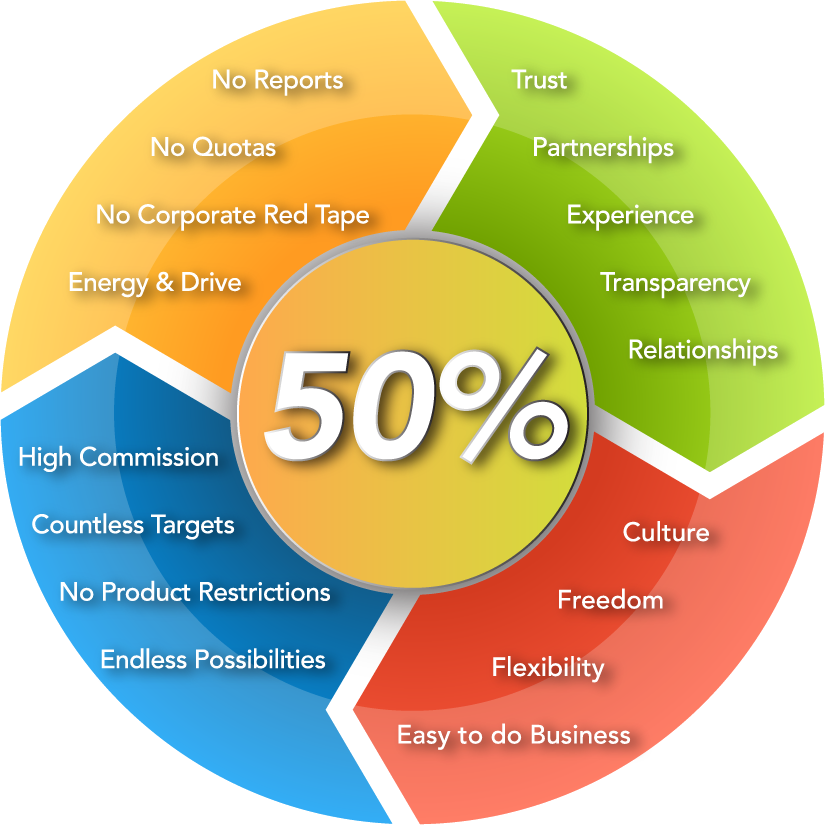 No Reports
No Quotas
No Corporate Red Tape
Energy & Drive

Trust
Partnerships
Experience
Transparency
Relationships

50%

High Commission
Countless Targets
No Product Restrictions
Endless Possibilities

Culture
Freedom
Flexibility
Easy to do Business