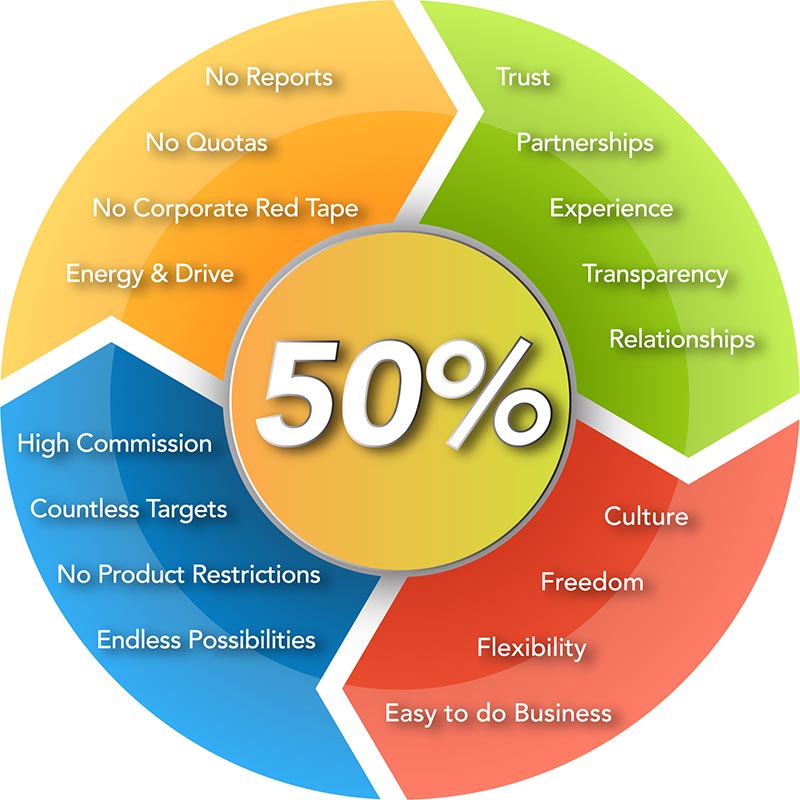 No Reports
No Quotas
No Corporate Red Tape
Energy & Drive

Trust
Partnerships
Experience
Transparency
Relationships

50%

High Commission
Countless Targets
No Product Restrictions
Endless Possibilities

Culture
Freedom
Flexibility
Easy to do Business